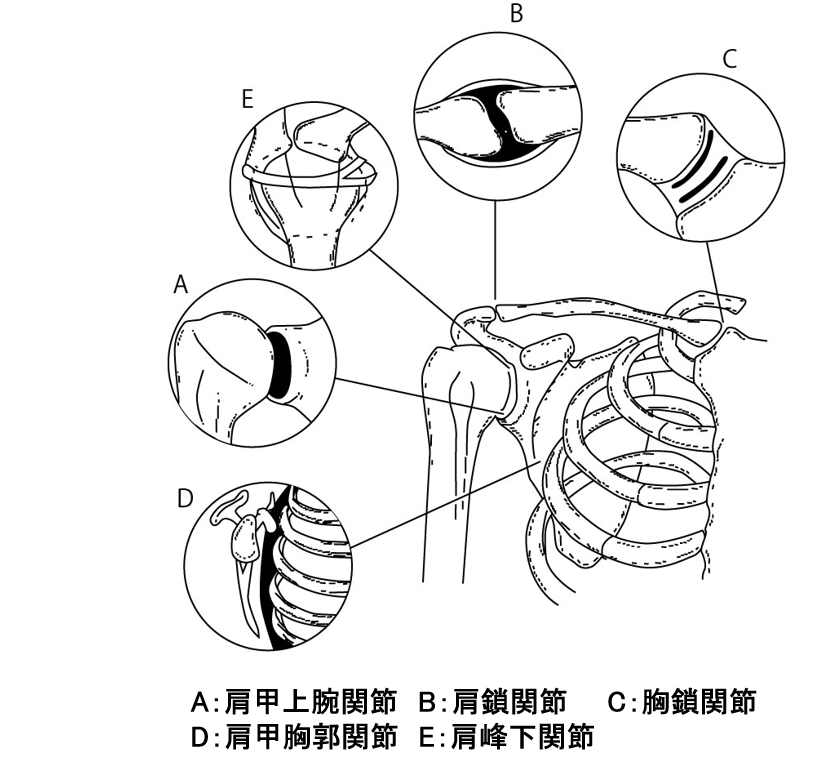 B

C

E

A

D

A:肩甲上腕関節 B:肩鎖関節 C:胸鎖関節
D:肩甲胸郭関節 E:肩峰下関節