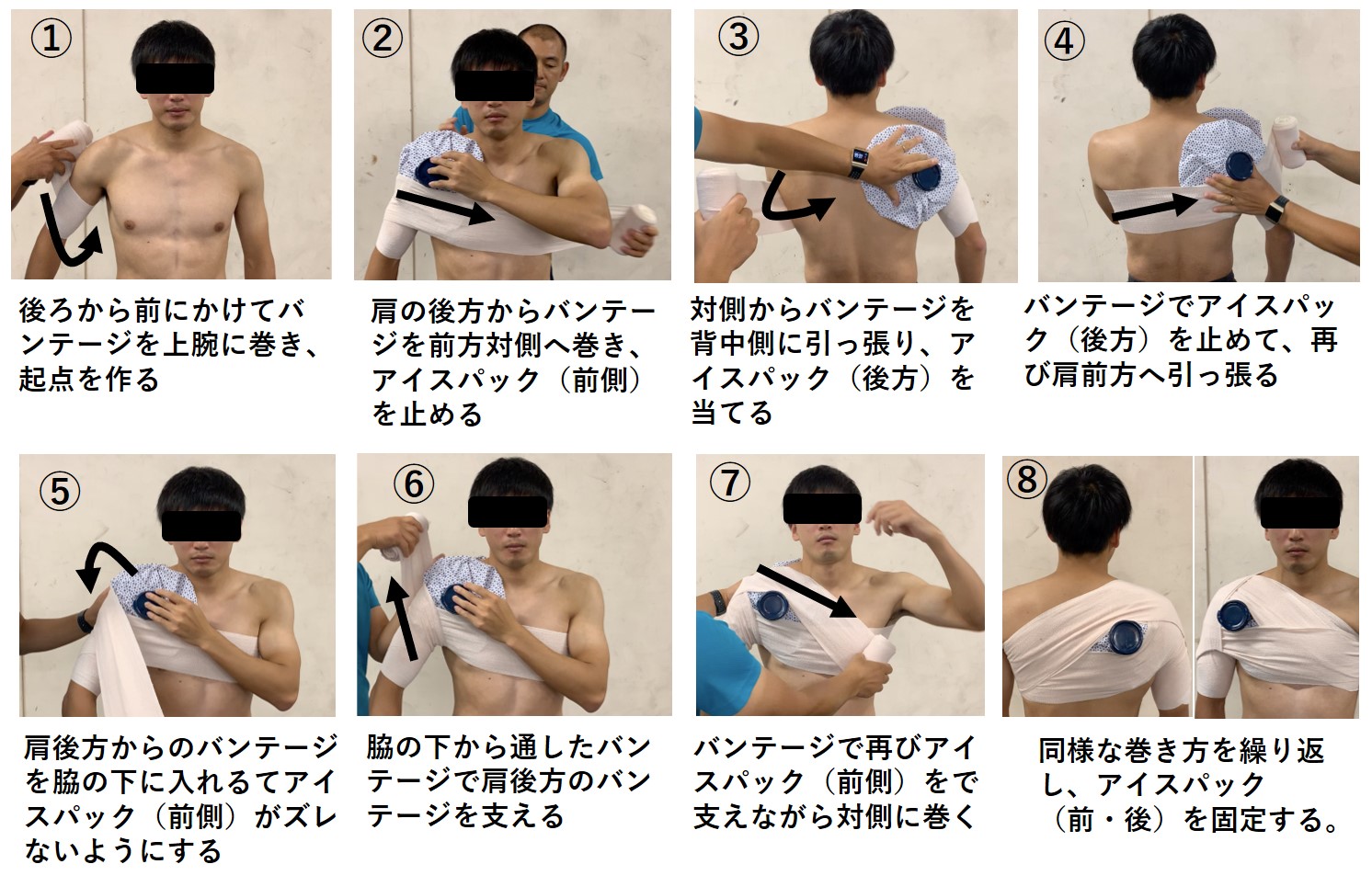 ①

後ろから前にかけてバンテージを上腕に巻き、起点を作る

②

肩の後方からバンテージを前方対側へ巻き、アイスパック（前側）を止める

③

対側からバンテージを背中側に引っ張り、アイスパック（後方）を当てる

④

バンテージでアイスパック（後方）を止めて、再び肩前方へ引っ張る

⑤

肩後方からのバンテージを脇の下に入れるてアイスパック（前側）がズレないようにする

⑥

脇の下から通したバンテージで肩後方のバンテージを支える

⑦

バンテージで再びアイスパック（前側）をで支えながら対側に巻く

⑧

同様な巻き方を繰り返し、アイスパック（前・後）を固定する。